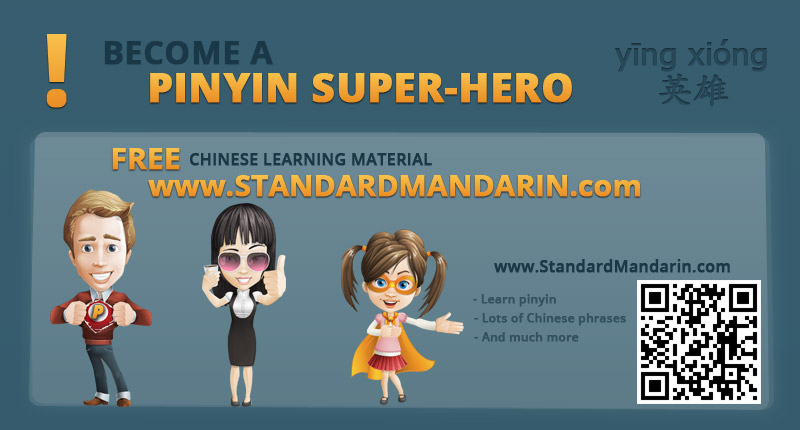 !
BECOME A
PINYIN SUPER-HERO

yīng xióng
英雄

FREE CHINESE LEARNING MATERIAL
www.STANDARDMANDARIN.com

P

www.StandardMandarin.com

- Learn pinyin
- Lots of Chinese phrases
- And much more